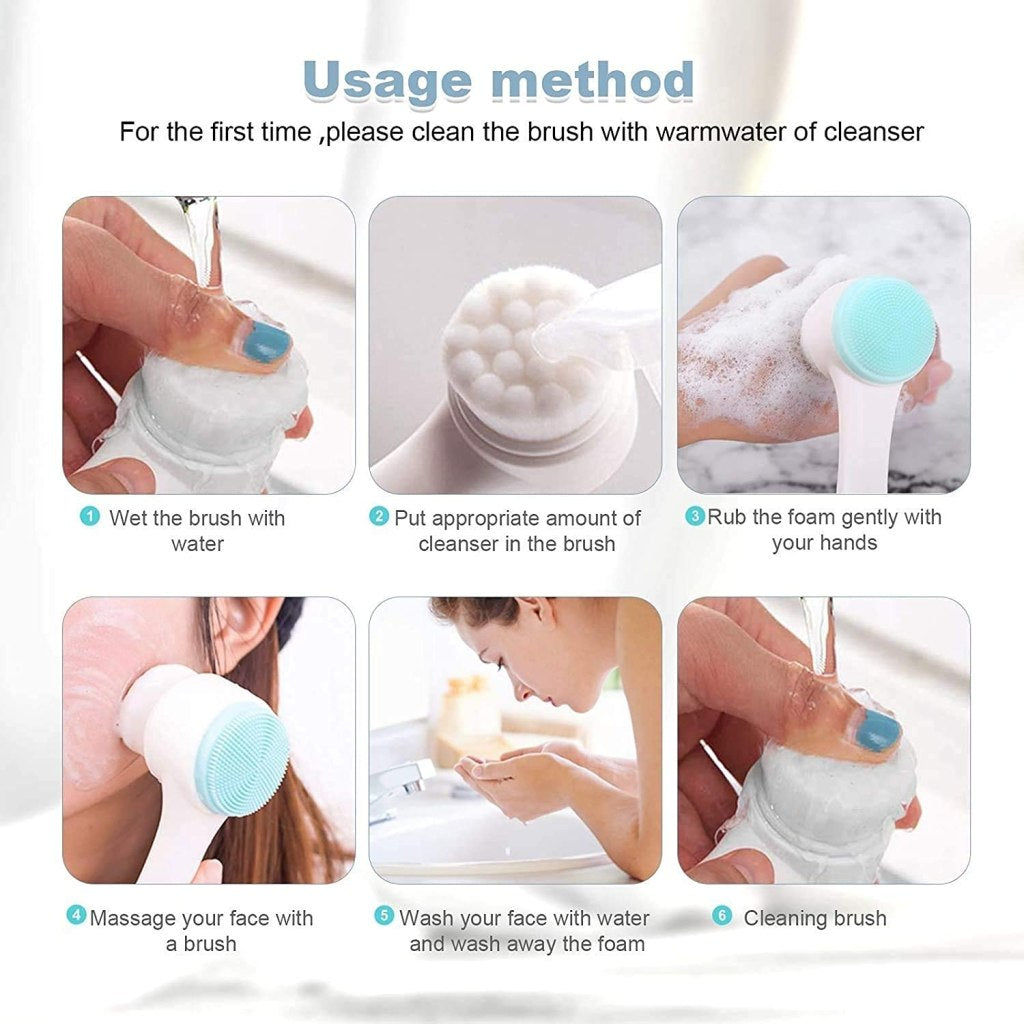 Usage method
For the first time ,please clean the brush with warmwater of cleanser

1 Wet the brush with water

2 Put appropriate amount of cleanser in the brush

3 Rub the foam gently with your hands

4 Massage your face with a brush

5 Wash your face with water and wash away the foam

6 Cleaning brush